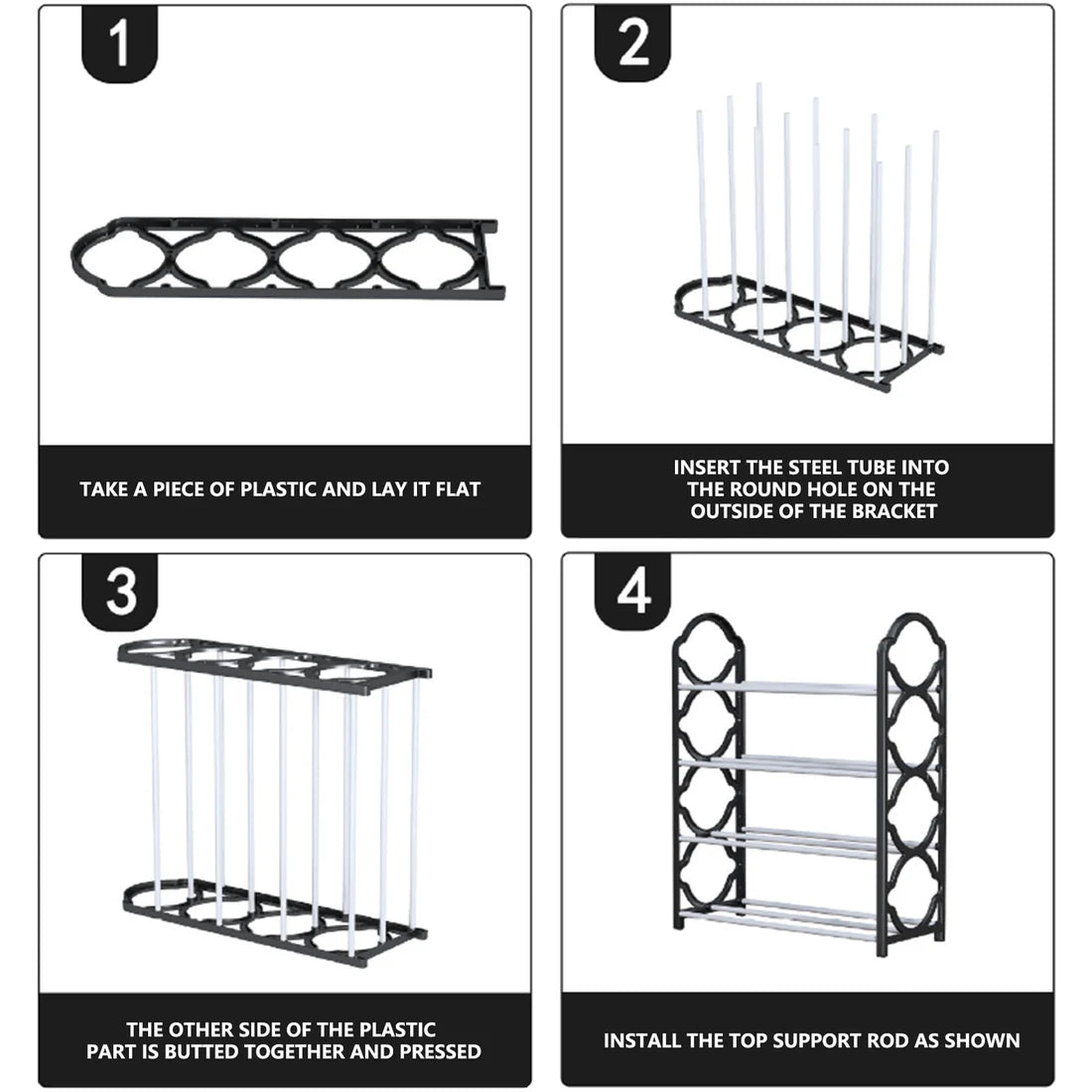 1

TAKE A PIECE OF PLASTIC AND LAY IT FLAT

2

INSERT THE STEEL TUBE INTO THE ROUND HOLE ON THE OUTSIDE OF THE BRACKET

3

THE OTHER SIDE OF THE PLASTIC PART IS BUTTED TOGETHER AND PRESSED

4

INSTALL THE TOP SUPPORT ROD AS SHOWN