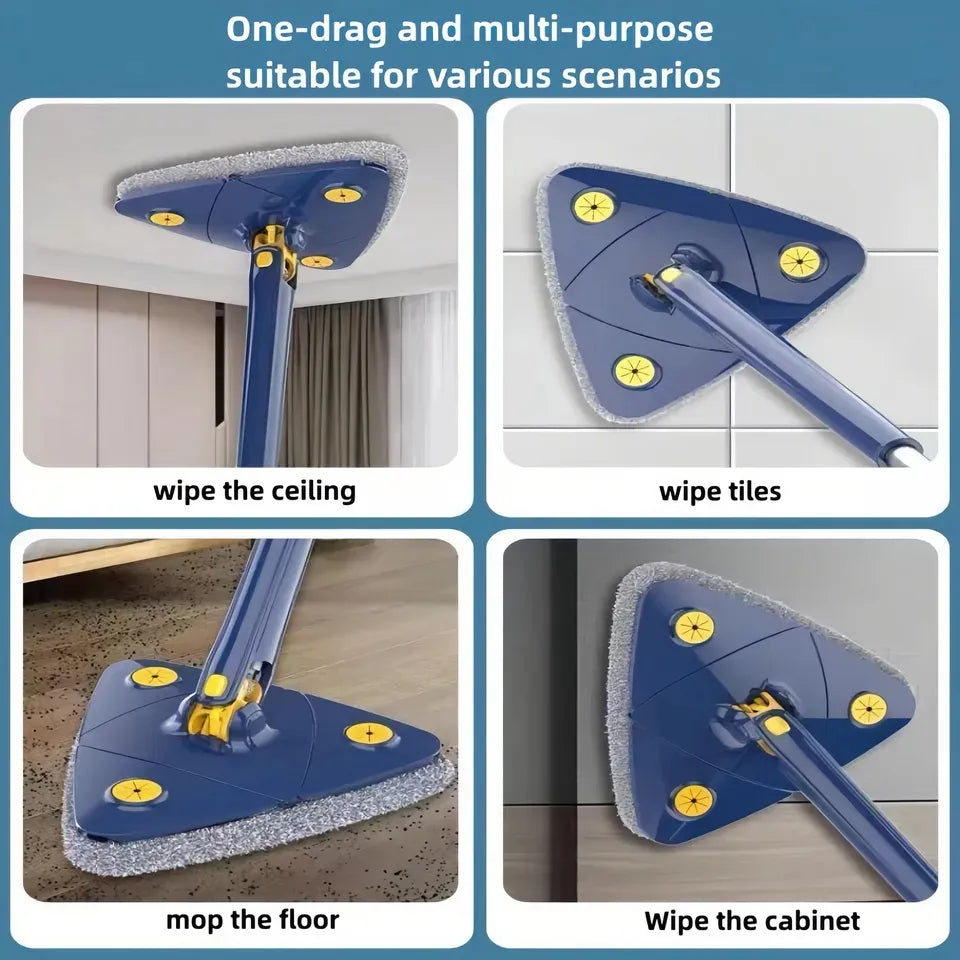 One-drag and multi-purpose suitable for various scenarios

wipe the ceiling

wipe tiles

mop the floor

Wipe the cabinet