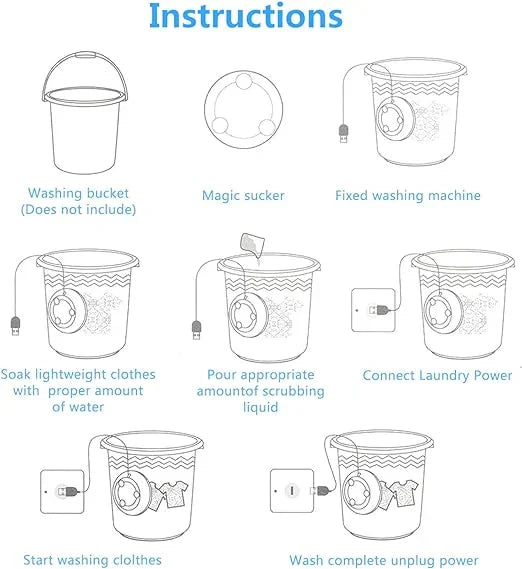 Instructions

Washing bucket
(Does not include)

Magic sucker

Fixed washing machine

Soak lightweight clothes with proper amount of water

Pour appropriate amountof scrubbing liquid

Connect Laundry Power

Start washing clolthes

Wash complete unplug power