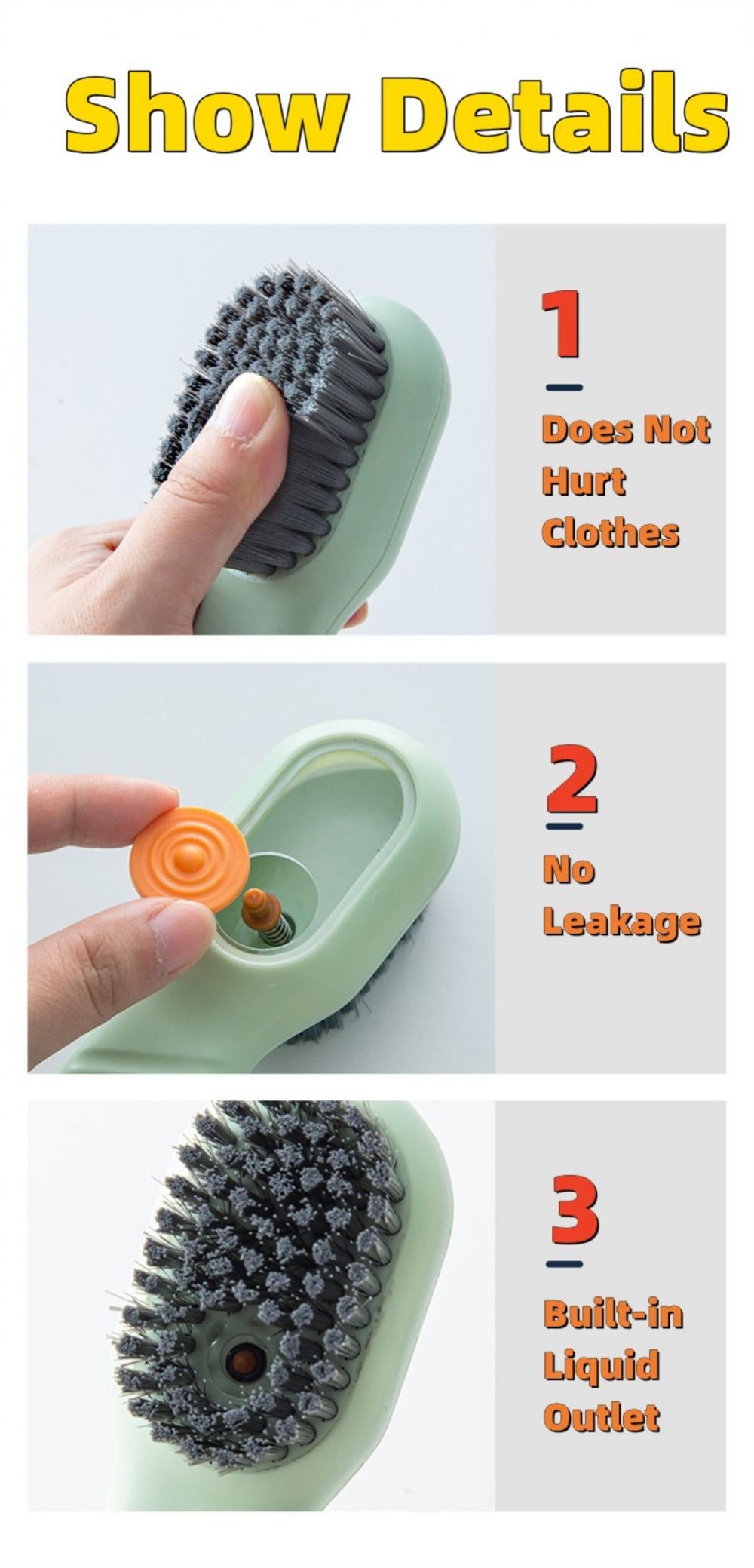 Show Details

1

Does Not Hurt Clothes

2

No Leakage

3

Built-in Liquid Outlet