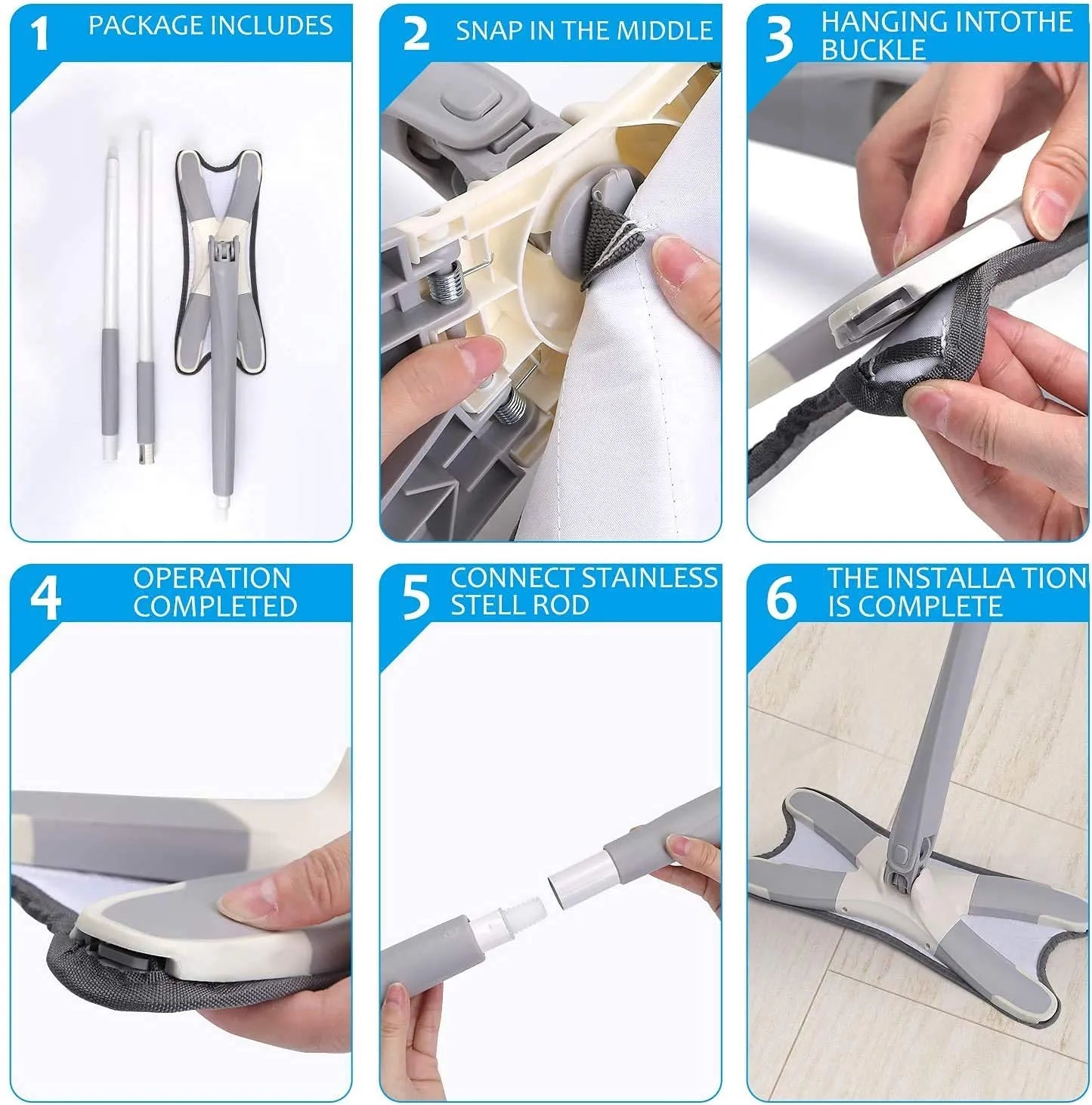 1 PACKAGE INCLUDES

2 SNAP IN THE MIDDLE

3 HANGING INTOTHE BUCKLE

4 OPERATION COMPLETED

5 CONNECT STAINLESS STELL ROD

6 THE INSTALLA TION IS COMPLETE